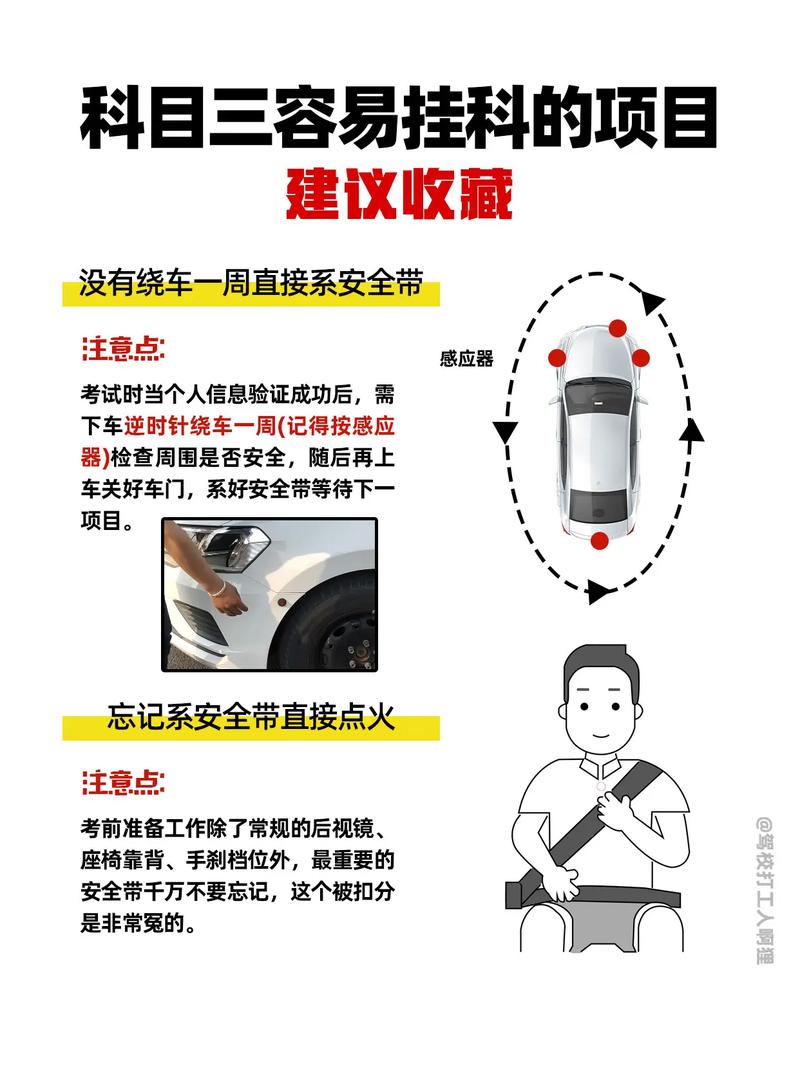 科目三容易挂科的项目
建议收藏

没有绕车一周直接系安全带

注意点:

考试时当个人信息验证成功后，需下车逆时针绕车一周(记得按感应器)检查周围是否安全，随后再上车关好车门，系好安全带等待下一项目。

感应器

忘记系安全带直接点火

注意点:

考前准备工作除了常规的后视镜、座椅靠背、手刹档位外，最重要的安全带千万不要忘记，这个被扣分是非常冤的。

@驾校打工人阿狸